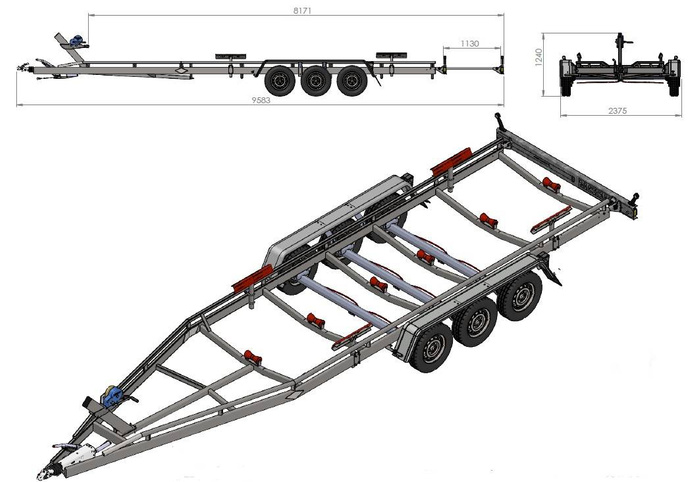 8171

1130

9583

1240

2375